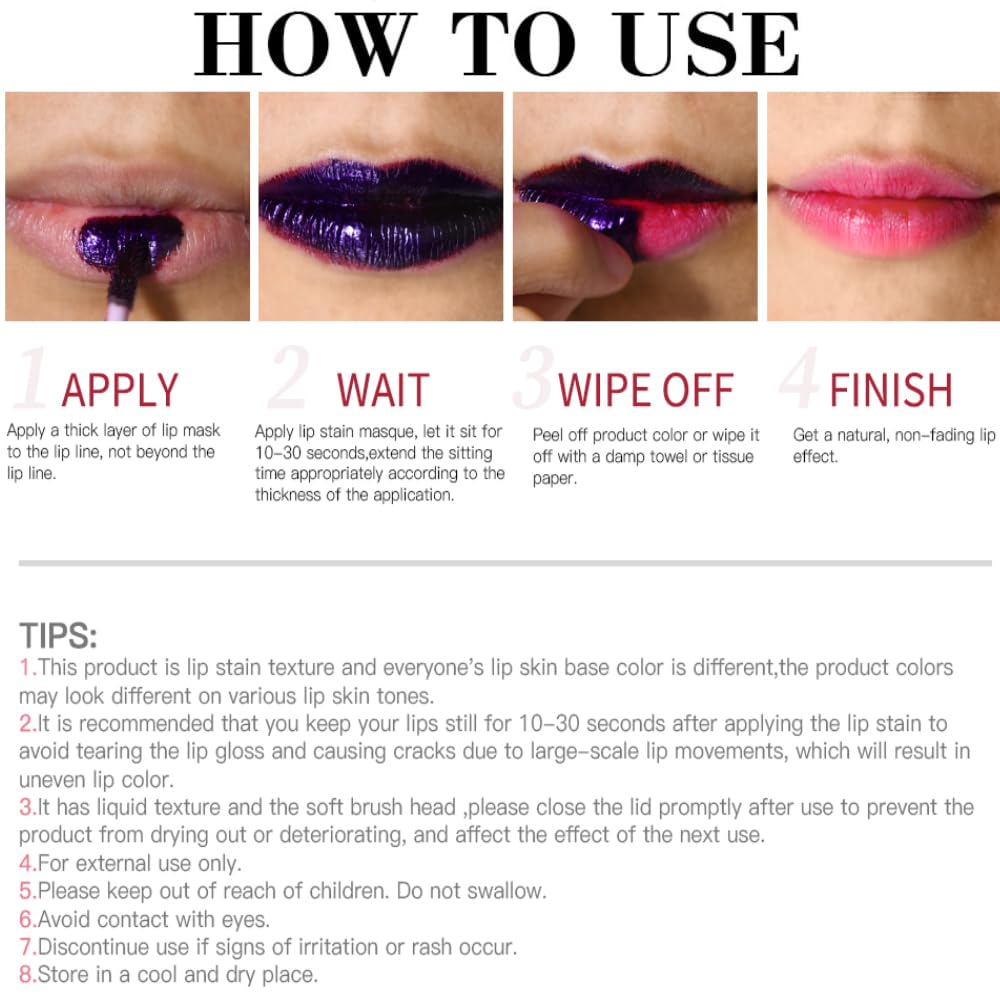 HOW TO USE

1 APPLY
Apply a thick layer of lip mask to the lip line, not beyond the lip line.

2 WAIT
Apply lip stain masque, let it sit for 10-30 seconds,extend the sitting time appropriately according to the thickness of the application.

3 WIPE OFF
Peel off product color or wipe it off with a damp towel or tissue paper.

4 FINISH
Get a natural, non-fading lip effect.

TIPS:
1.This product is lip stain texture and everyone's lip skin base color is different,the product colors may look different on various lip skin tones.
2.It is recommended that you keep your lips still for 10-30 seconds after applying the lip stain to avoid tearing the lip gloss and causing cracks due to large-scale lip movements, which will result in uneven lip color.
3.It has liquid texture and the soft brush head ,please close the lid promptly after use to prevent the product from drying out or deteriorating, and affect the effect of the next use.
4.For external use only.
5.Please keep out of reach of children. Do not swallow.
6.Avoid contact with eyes.
7.Discontinue use if signs of irritation or rash occur.
8.Store in a cool and dry place.