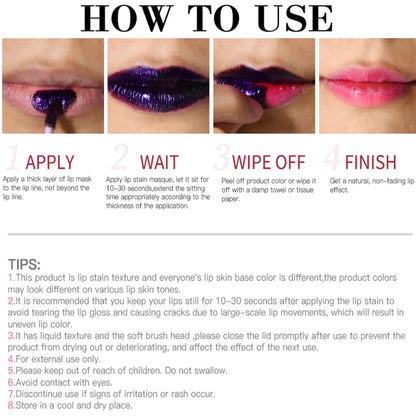 HOW TO USE

1 APPLY
Apply a thick layer of lip mask to the lip line, not beyond the lip line.

2 WAIT
Apply lip stain masque, let it sit for 10-30 seconds,extend the sitting time appropriately according to the thickness of the application.

3 WIPE OFF
Peel off product color or wipe it off with a damp towel or tissue paper.

4 FINISH
Get a natural, non-fading lip effect.

TIPS:
1.This product is lip stain texture and everyone's lip skin base color is different,the product colors may look different on various lip skin tones.
2.It is recommended that you keep your lips still for 10-30 seconds after applying the lip stain to avoid tearing the lip gloss and causing cracks due to large-scale lip movements, which will result in uneven lip color.
3.It has liquid texture and the soft brush head ,please close the lid promptly after use to prevent the product from drying out or deteriorating, and affect the effect of the next use.
4.For external use only.
5.Please keep out of reach of children. Do not swallow.
6.Avoid contact with eyes.
7.Discontinue use if signs of irritation or rash occur.
8.Store in a cool and dry place.