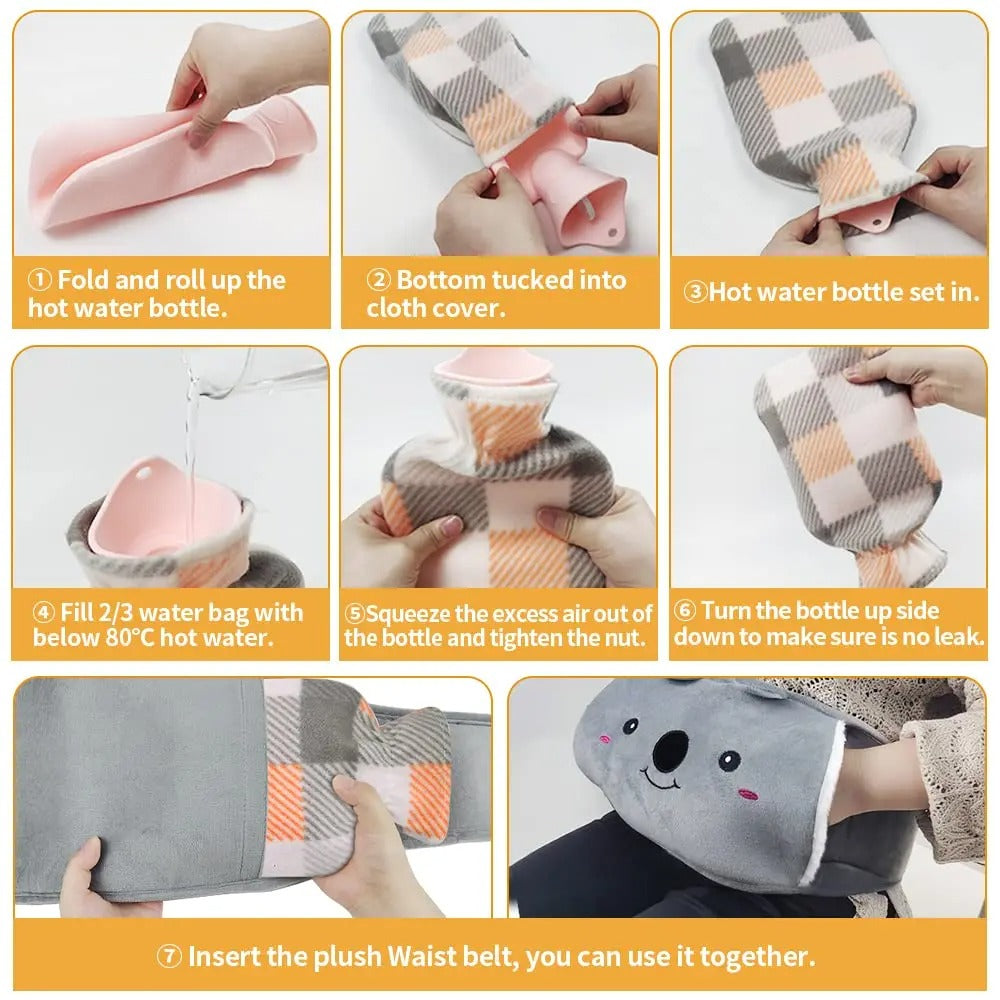 ① Fold and roll up the hot water bottle.

② Bottom tucked into cloth cover.

③Hot water bottle set in.

④ Fill 2/3 water bag with below 80°C hot water.

⑤Squeeze the excess air out of the bottle and tighten the nut.

⑥ Turn the bottle up side down to make sure is no leak.

⑦ Insert the plush Waist belt, you can use it together.